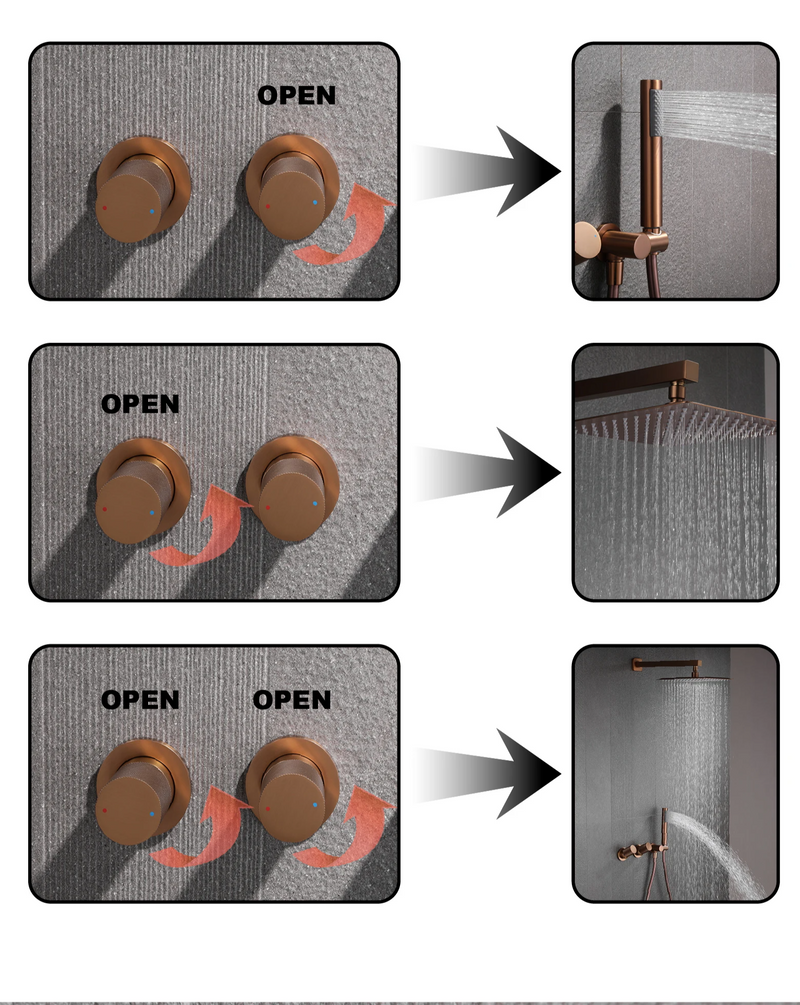 OPEN

OPEN

OPEN

OPEN