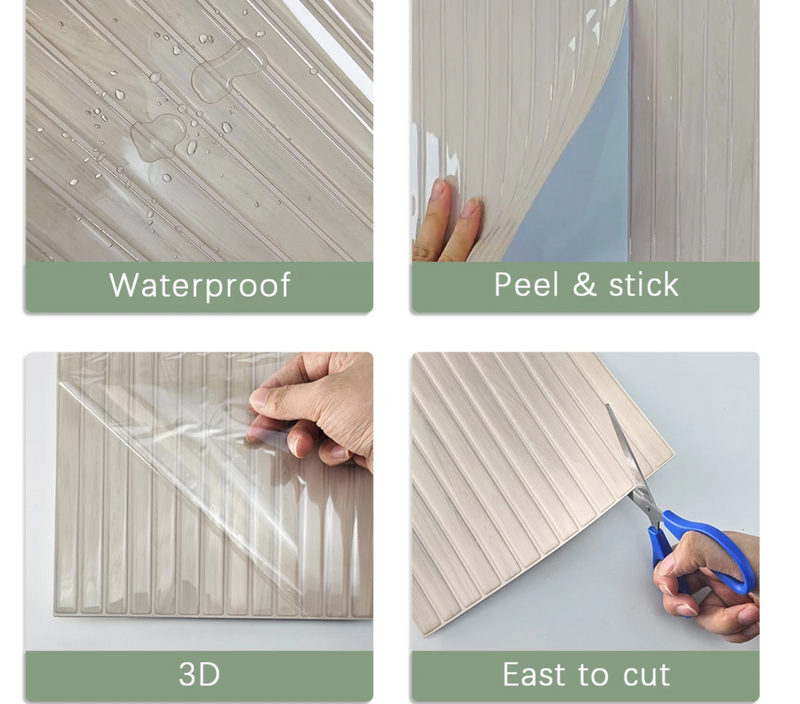 Waterproof

Peel & stick

3D

East to cut