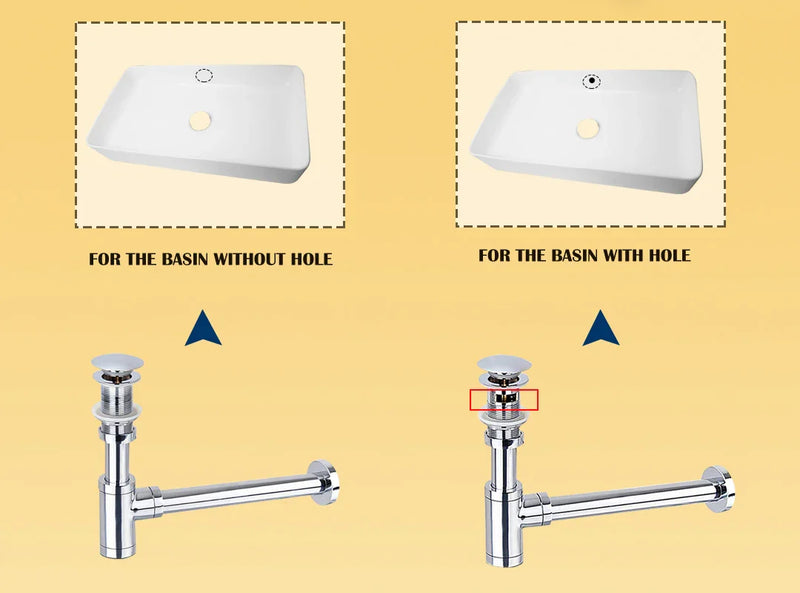 FOR THE BASIN WITHOUT HOLE

FOR THE BASIN WITH HOLE