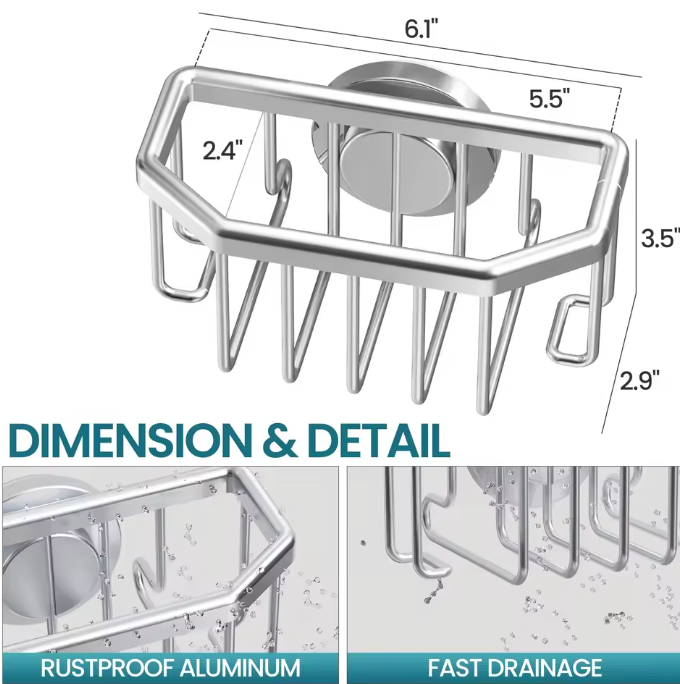 6.1"

5.5"

2.4"

3.5"

2.9"

DIMENSION & DETAIL

RUSTPROOF ALUMINUM

FAST DRAINAGE