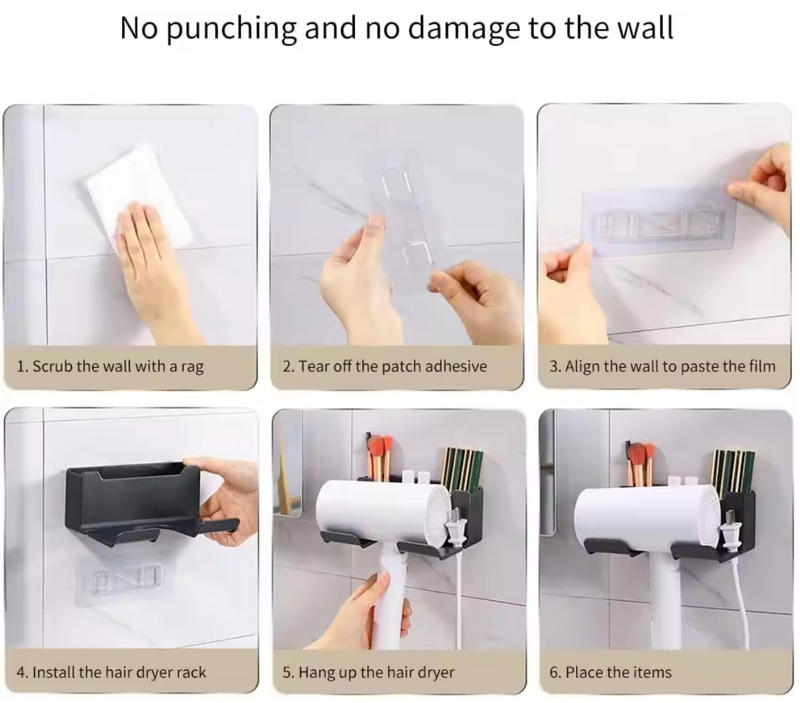 No punching and no damage to the wall

1. Scrub the wall with a rag

2. Tear off the patch adhesive

3. Align the wall to paste the film

4. Install the hair dryer rack

5. Hang up the hair dryer

6. Place the items