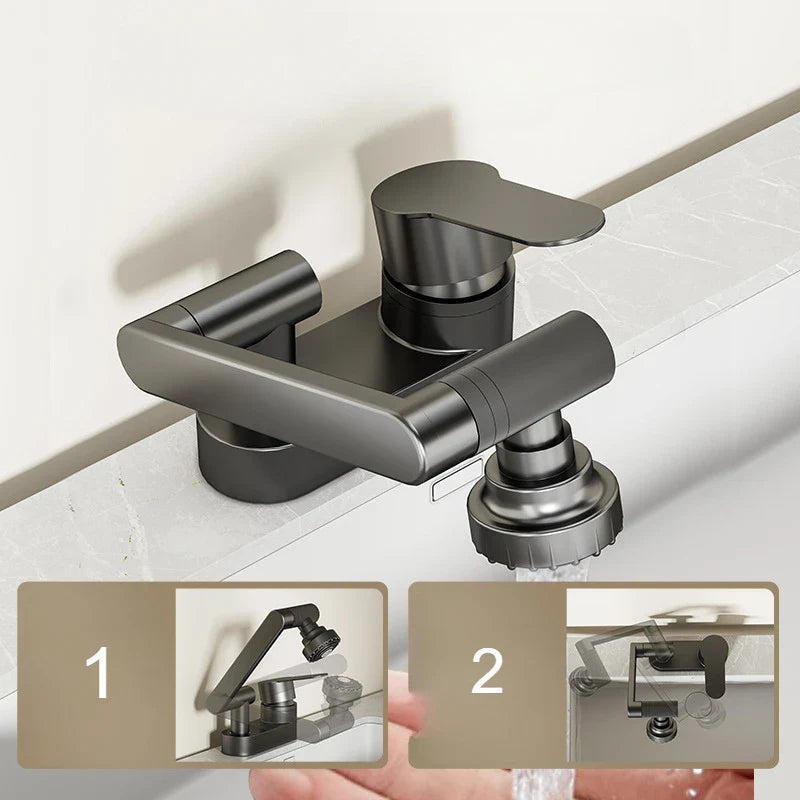 1

2