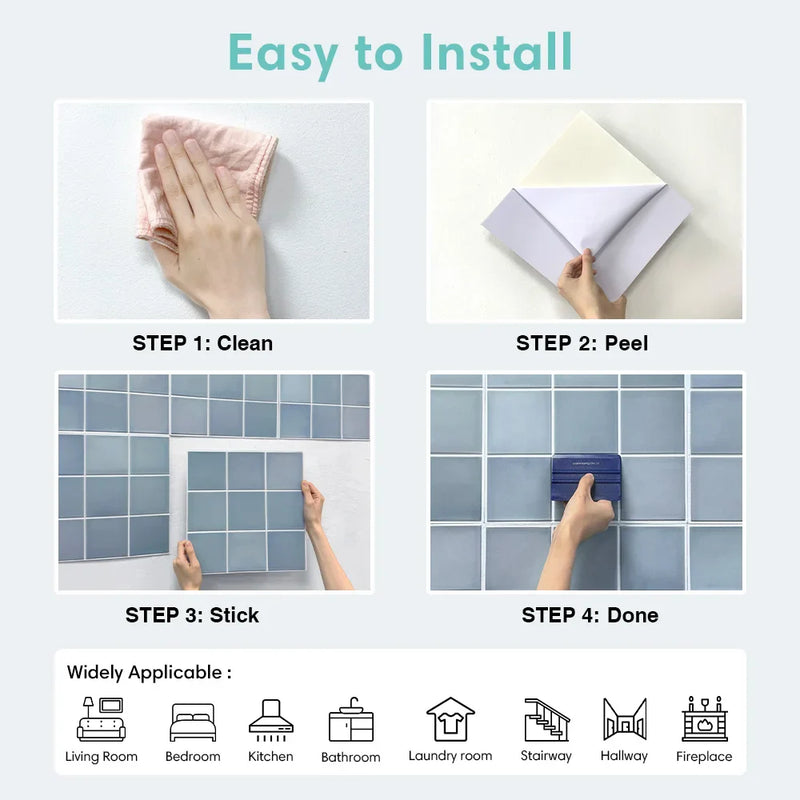 Easy to Install

STEP 1: Clean

STEP 2: Peel

STEP 3: Stick

STEP 4: Done

Widely Applicable :

Living Room
Bedroom
Kitchen
Bathroom
Laundry room
Stairway
Hallway
Fireplace