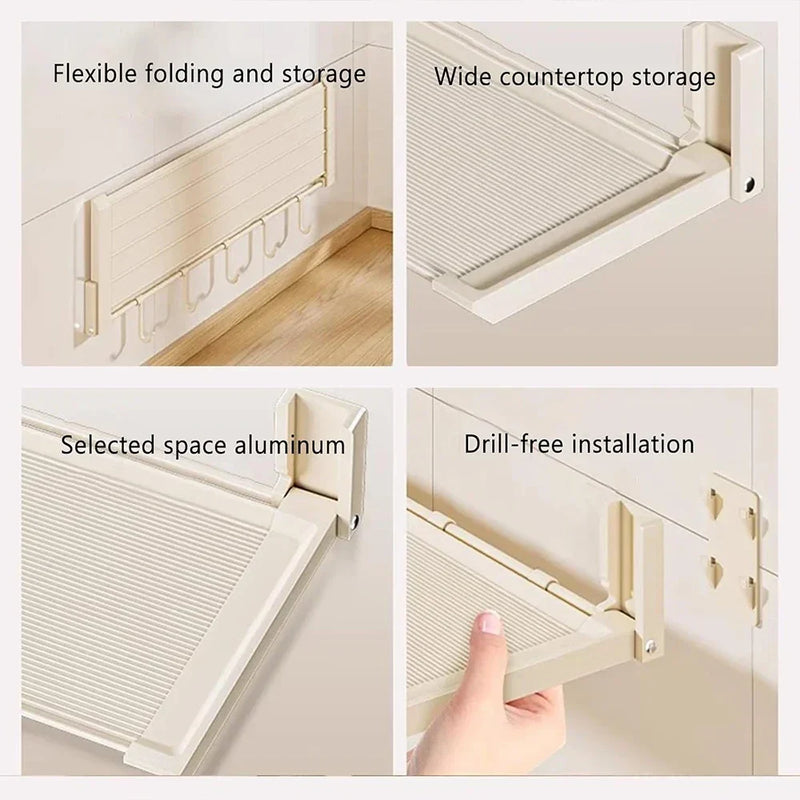 Flexible folding and storage

Wide countertop storage

Selected space aluminum

Drill-free installation