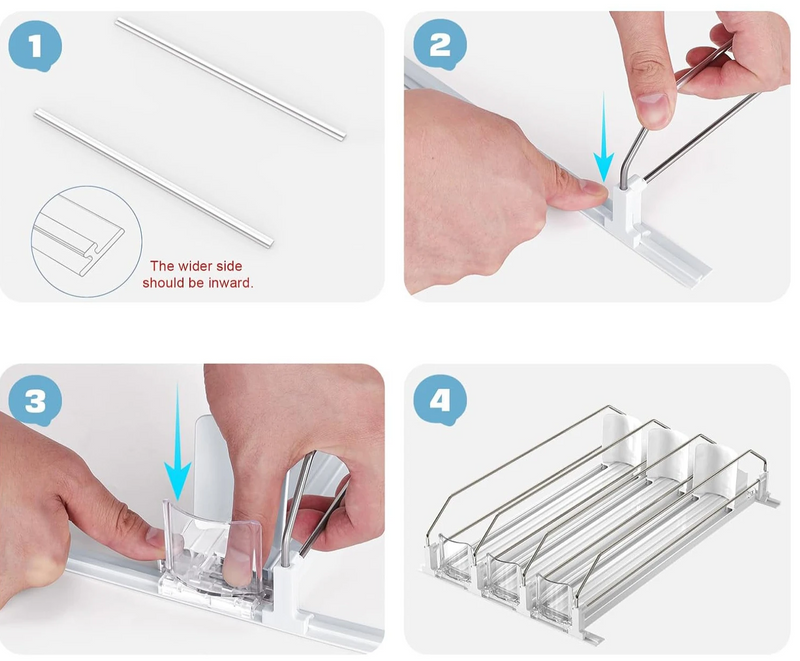 1

The wider side should be inward.

2

3

4