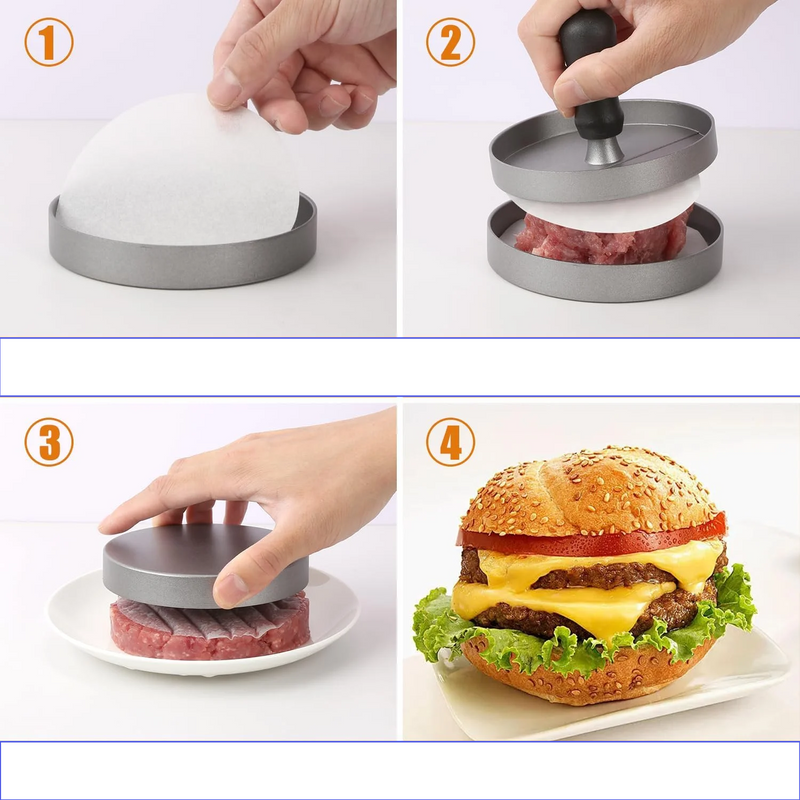 1
2
3
4