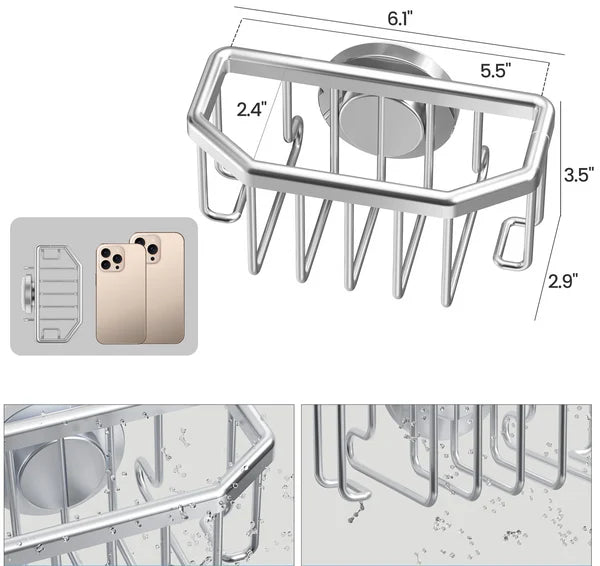 6.1"
5.5"
2.4"
3.5"
2.9"